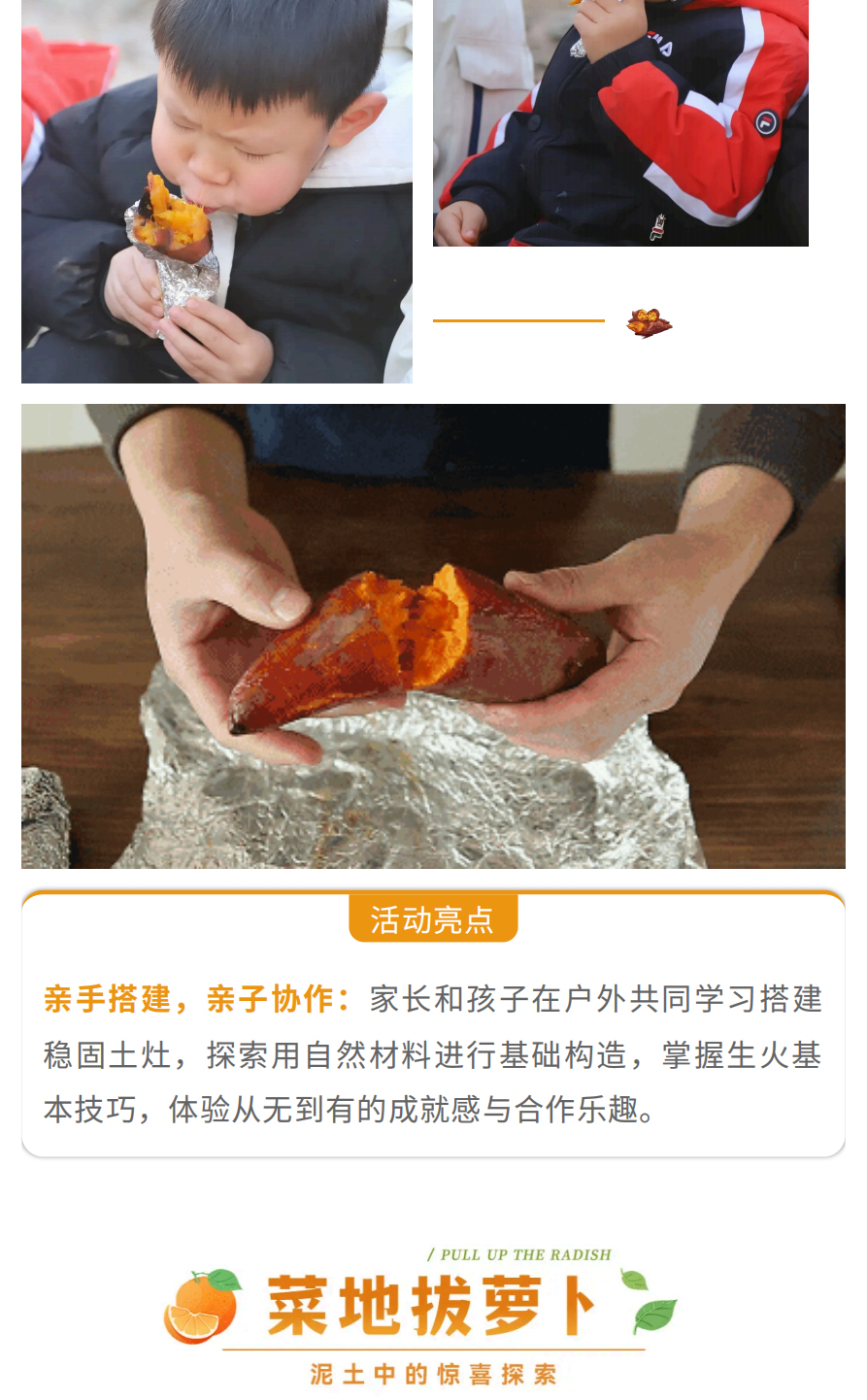 活动亮点

亲手搭建，亲子协作：家长和孩子在户外共同学习搭建稳固土灶，探索用自然材料进行基础构造，掌握生火基本技巧，体验从无到有的成就感与合作乐趣。

/ PULL UP THE RADISH

菜地拔萝卜

泥土中的惊喜探索